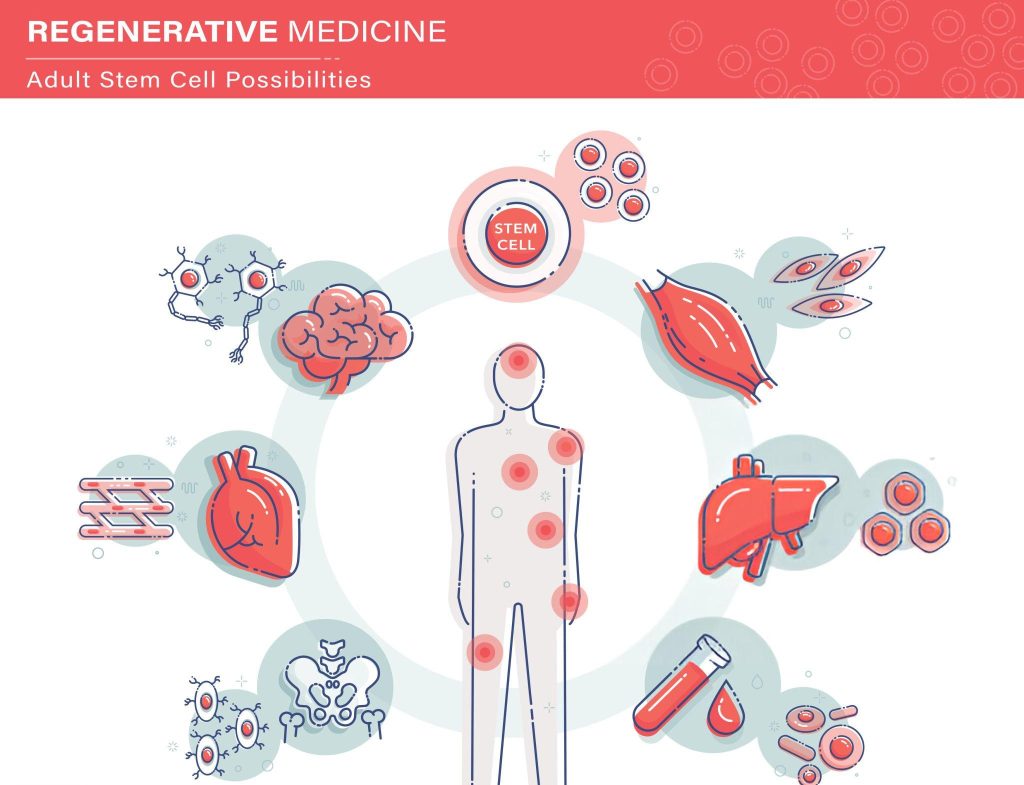 REGENERATIVE MEDICINE
Adult Stem Cell Possibilities

STEM CELL